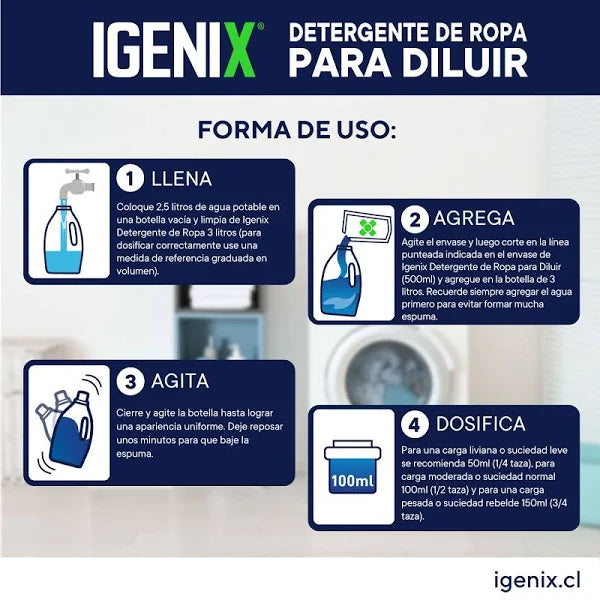 IGENIX®
DETERGENTE DE ROPA
PARA DILUIR

FORMA DE USO:

1 LLENA

Coloque 2,5 litros de agua potable en una botella vacía y limpia de Igenix Detergente de Ropa 3 litros (para dosificar correctamente use una medida de referencia graduada en volumen).

2 AGREGA

Agite el envase y luego corte en la línea punteada indicada en el envase de Igenix Detergente de Ropa para Diluir (500ml) y agregue en la botella de 3 litros. Recuerde siempre agregar el agua primero para evitar formar mucha espuma.

3 AGITA

Cierre y agite la botella hasta lograr una apariencia uniforme. Deje reposar unos minutos para que baje la espuma.

4 DOSIFICA

100ml

Para una carga liviana o suciedad leve se recomienda 50ml (1/4 taza), para carga moderada o suciedad normal 100ml (1/2 taza) y para una carga pesada o suciedad rebelde 150ml (3/4 taza).

igenix.cl