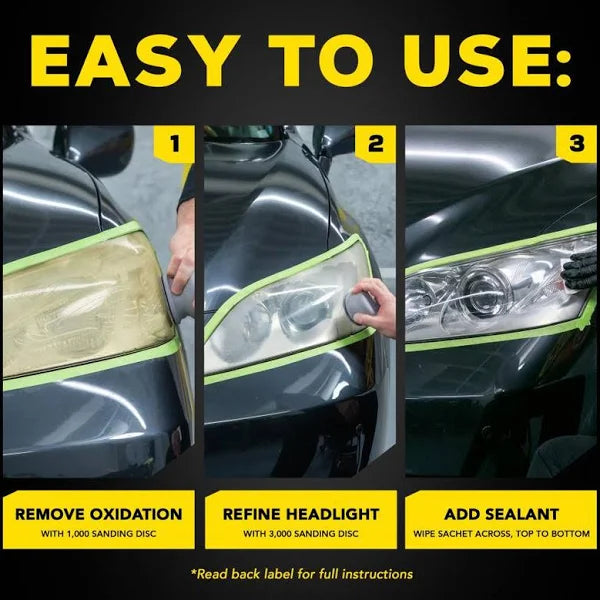 EASY TO USE:

1

2

3

REMOVE OXIDATION
WITH 1,000 SANDING DISC

REFINE HEADLIGHT
WITH 3,000 SANDING DISC

ADD SEALANT
WIPE SACHET ACROSS, TOP TO BOTTOM

*Read back label for full instructions