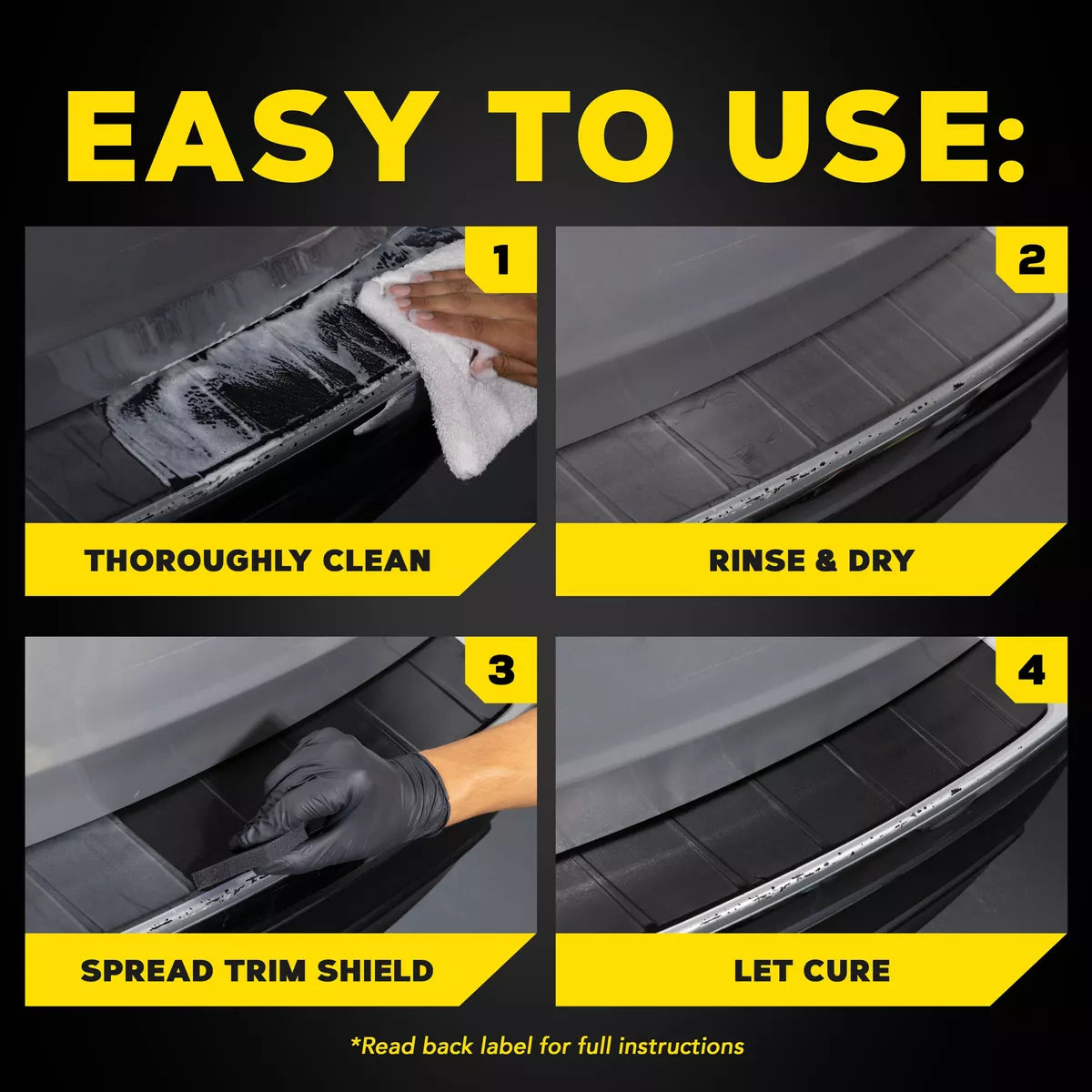 EASY TO USE:

1
THOROUGHLY CLEAN

2
RINSE & DRY

3
SPREAD TRIM SHIELD

4
LET CURE

*Read back label for full instructions